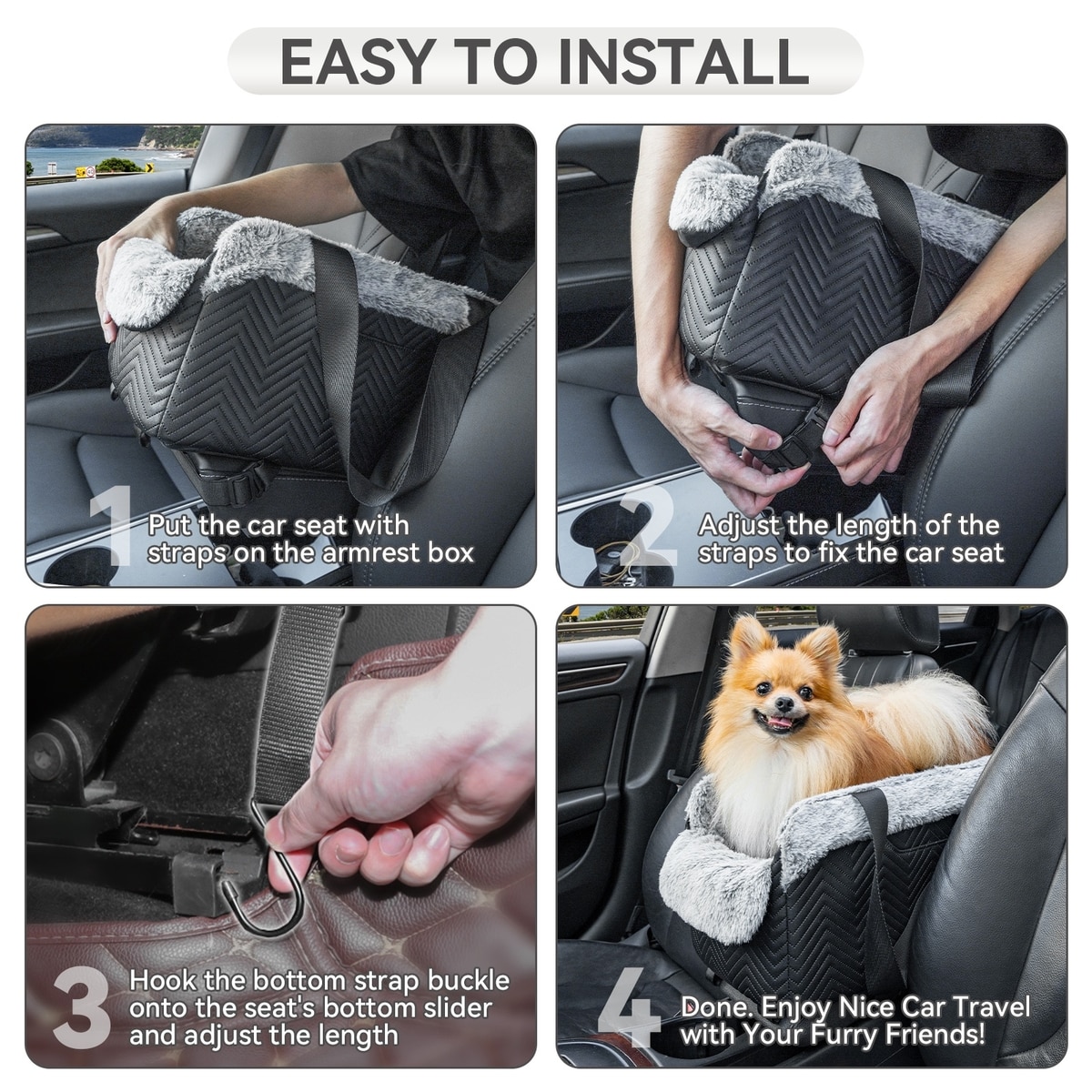 EASY TO INSTALL

1 Put the car seat with straps on the armrest box

2 Adjust the length of the straps to fix the car seat

3 Hook the bottom strap buckle onto the seat's bottom slider and adjust the length

4 Done. Enjoy Nice Car Travel with Your Furry Friends!