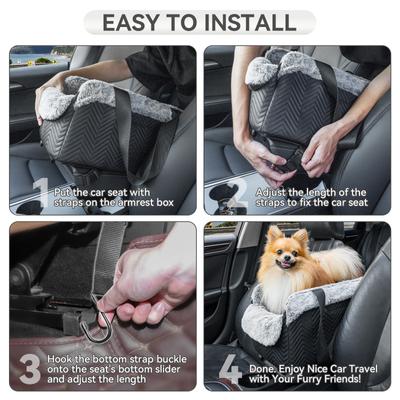 EASY TO INSTALL

1 Put the car seat with straps on the armrest box

2 Adjust the length of the straps to fix the car seat

3 Hook the bottom strap buckle onto the seat's bottom slider and adjust the length

4 Done. Enjoy Nice Car Travel with Your Furry Friends!