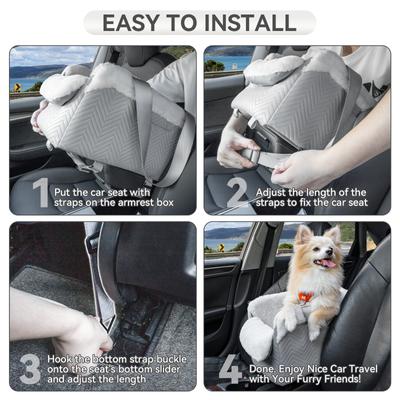 EASY TO INSTALL

1 Put the car seat with straps on the armrest box

2 Adjust the length of the straps to fix the car seat

3 Hook the bottom strap buckle onto the seat's bottom slider and adjust the length

4 Done, Enjoy Nice Car Travel with Your Furry Friends!