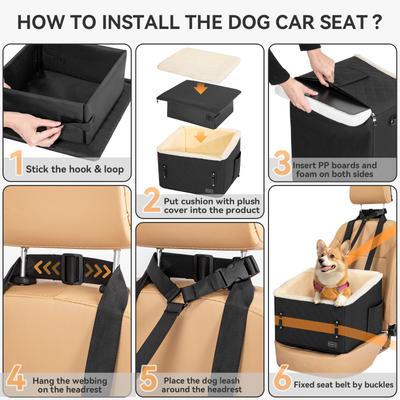 HOW TO INSTALL THE DOG CAR SEAT ?

1 Stick the hook & loop

2 Put cushion with plush cover into the product

3 Insert PP boards and foam on both sides

4 Hang the webbing on the headrest

5 Place the dog leash around the headrest

6 Fixed seat belt by buckles