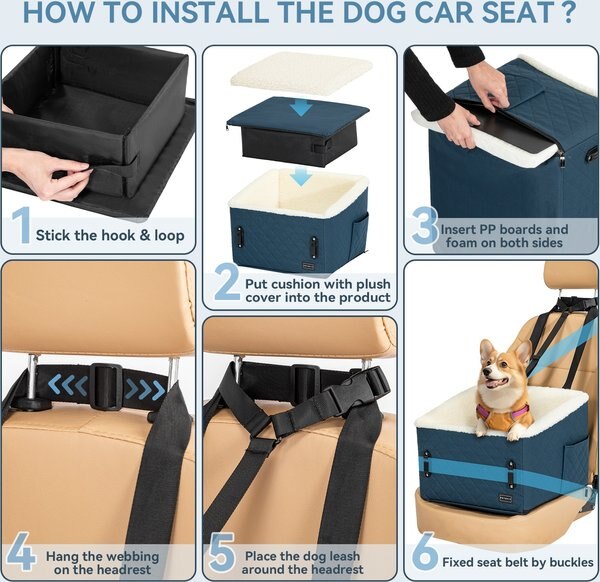 HOW TO INSTALL THE DOG CAR SEAT ?

1 Stick the hook & loop

2 Put cushion with plush cover into the product

3 Insert PP boards and foam on both sides

4 Hang the webbing on the headrest

5 Place the dog leash around the headrest

6 Fixed seat belt by buckles