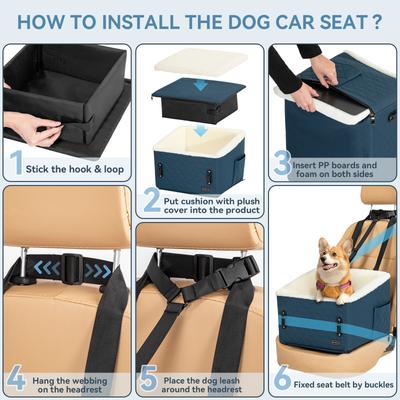 HOW TO INSTALL THE DOG CAR SEAT ?

1 Stick the hook & loop

2 Put cushion with plush cover into the product

3 Insert PP boards and foam on both sides

4 Hang the webbing on the headrest

5 Place the dog leash around the headrest

6 Fixed seat belt by buckles