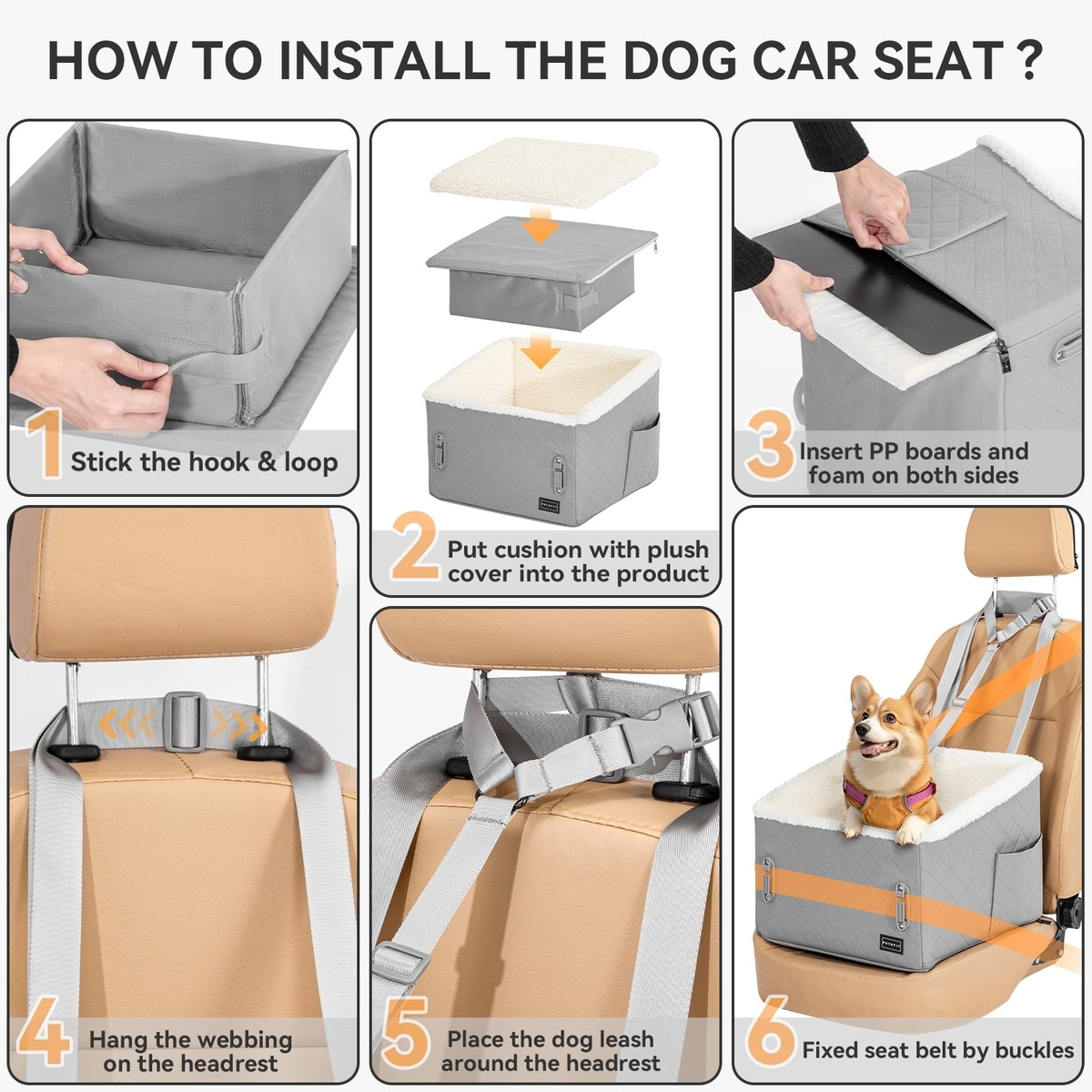 HOW TO INSTALL THE DOG CAR SEAT ?

1 Stick the hook & loop

2 Put cushion with plush cover into the product

3 Insert PP boards and foam on both sides

4 Hang the webbing on the headrest

5 Place the dog leash around the headrest

6 Fixed seat belt by buckles