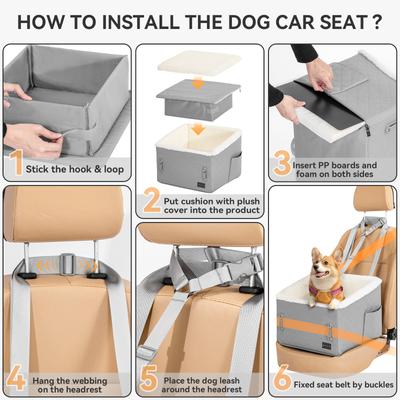 HOW TO INSTALL THE DOG CAR SEAT ?

1 Stick the hook & loop

2 Put cushion with plush cover into the product

3 Insert PP boards and foam on both sides

4 Hang the webbing on the headrest

5 Place the dog leash around the headrest

6 Fixed seat belt by buckles