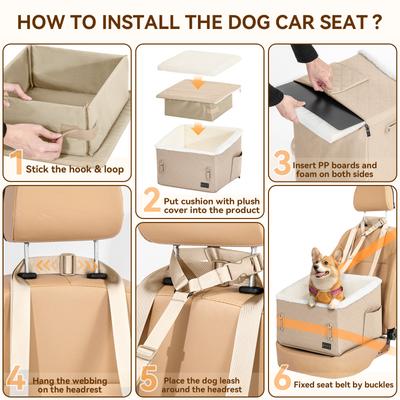 HOW TO INSTALL THE DOG CAR SEAT ?

1 Stick the hook & loop

2 Put cushion with plush cover into the product

3 Insert PP boards and foam on both sides

4 Hang the webbing on the headrest

5 Place the dog leash around the headrest

6 Fixed seat belt by buckles