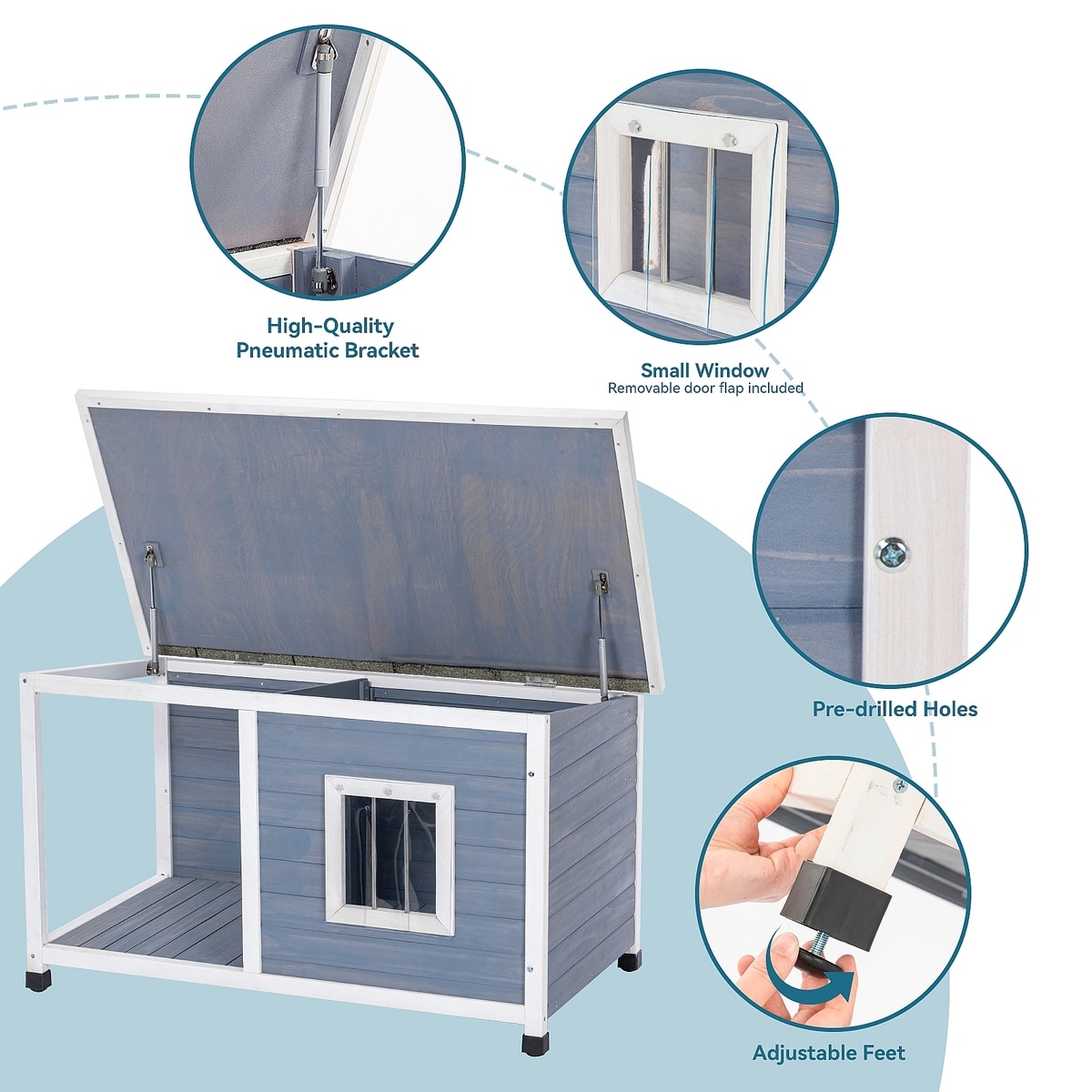 High-Quality Pneumatic Bracket

Small Window
Removable door flap included

Pre-drilled Holes

Adjustable Feet