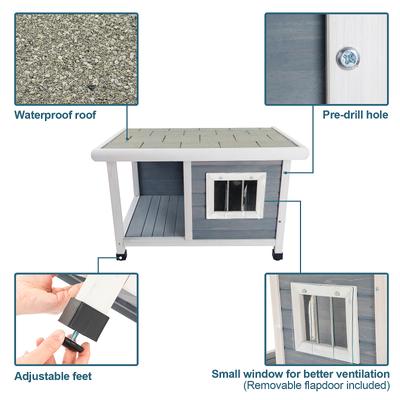 Waterproof roof

Pre-drill hole

Adjustable feet

Small window for better ventilation
(Removable flapdoor included)