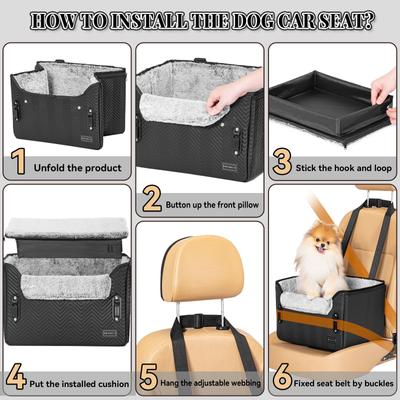 HOW TO INSTALL THE DOG CAR SEAT?

1 Unfold the product

2 Button up the front pillow

3 Stick the hook and loop

4 Put the installed cushion

5 Hang the adjustable webbing

6 Fixed seat belt by buckles