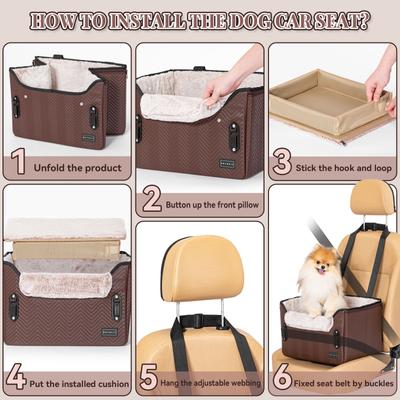 HOW TO INSTALL THE DOG CAR SEAT?

1 Unfold the product

2 Button up the front pillow

3 Stick the hook and loop

4 Put the installed cushion

5 Hang the adjustable webbing

6 Fixed seat belt by buckles