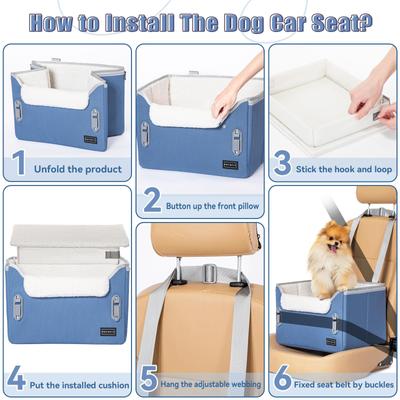 How to Install The Dog Car Seat?

1 Unfold the product

2 Button up the front pillow

3 Stick the hook and loop

4 Put the installed cushion

5 Hang the adjustable webbing

6 Fixed seat belt by buckles