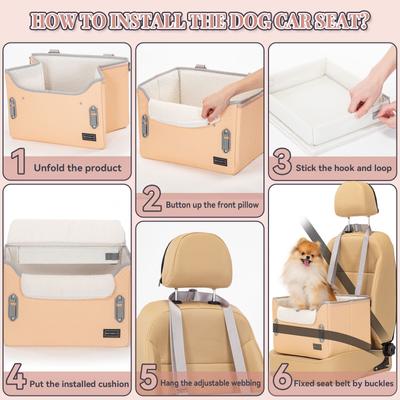 HOW TO INSTALL THE DOG CAR SEAT?

1 Unfold the product

2 Button up the front pillow

3 Stick the hook and loop

4 Put the installed cushion

5 Hang the adjustable webbing

6 Fixed seat belt by buckles