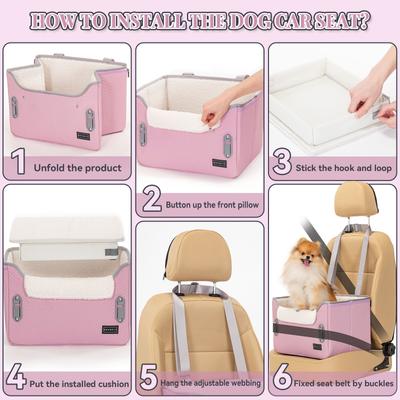 HOW TO INSTALL THE DOG CAR SEAT?

1 Unfold the product

2 Button up the front pillow

3 Stick the hook and loop

4 Put the installed cushion

5 Hang the adjustable webbing

6 Fixed seat belt by buckles