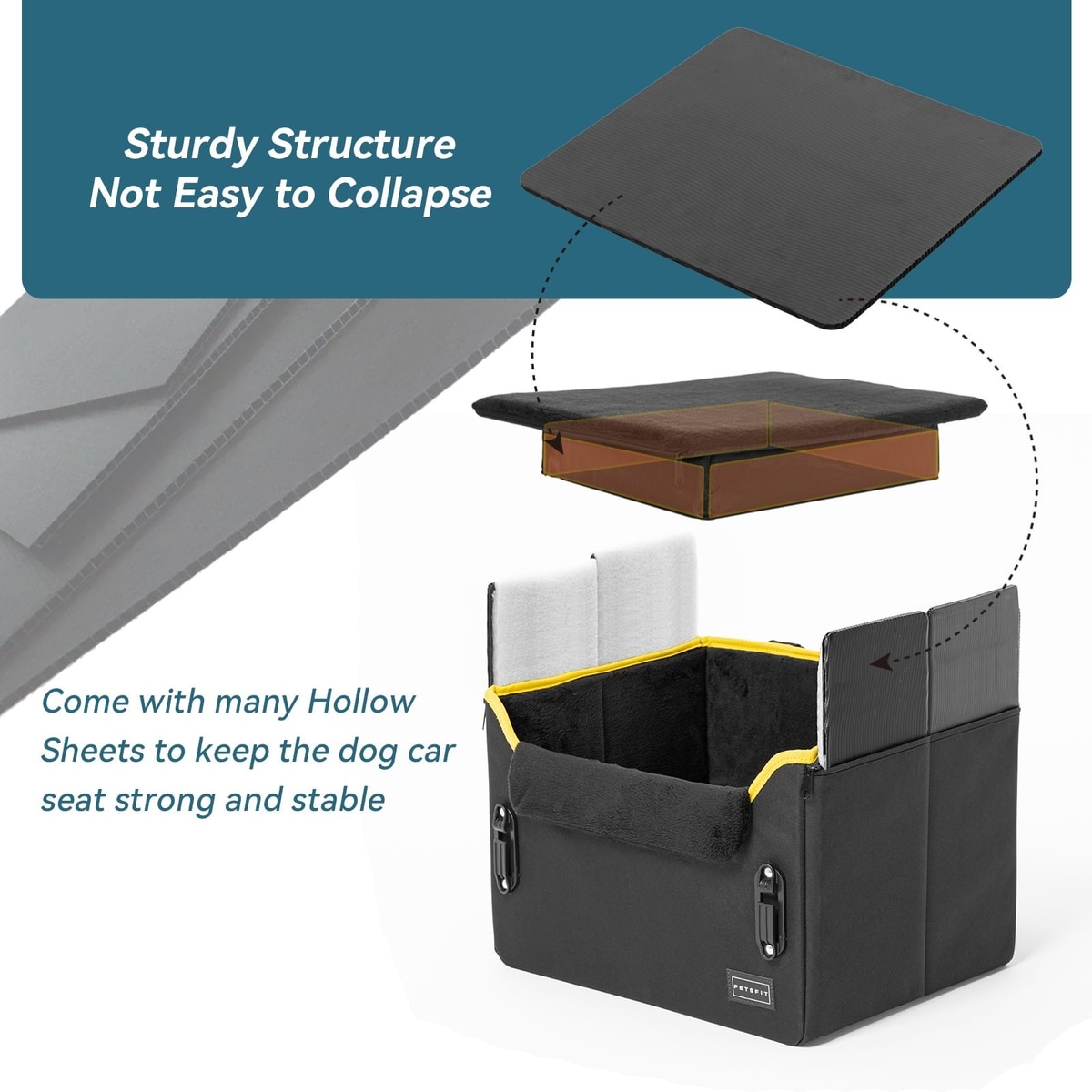 Sturdy Structure
Not Easy to Collapse

Come with many Hollow Sheets to keep the dog car seat strong and stable

PETSFIT