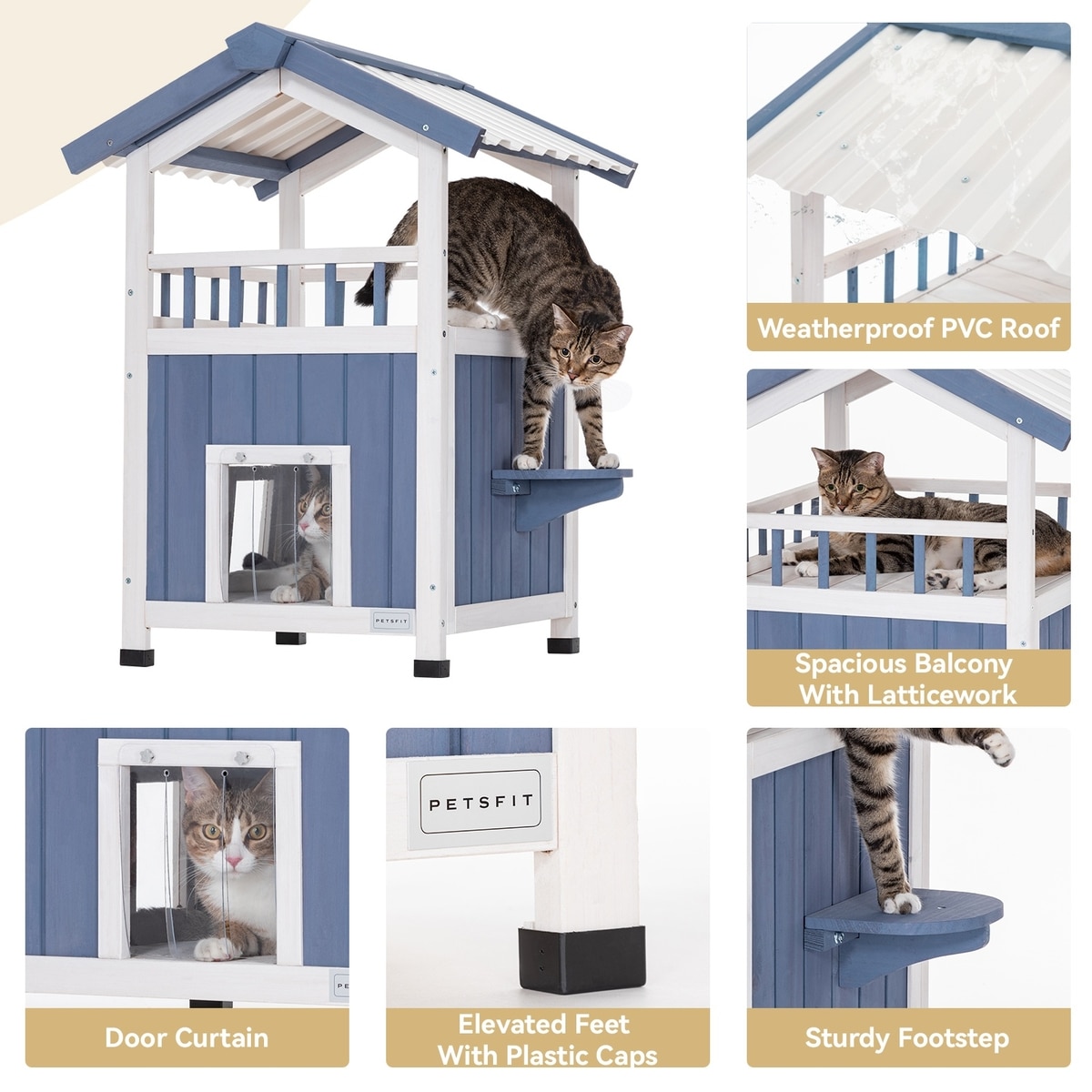 PETSFIT

Weatherproof PVC Roof

Spacious Balcony With Latticework

PETSFIT

Door Curtain

Elevated Feet With Plastic Caps

Sturdy Footstep