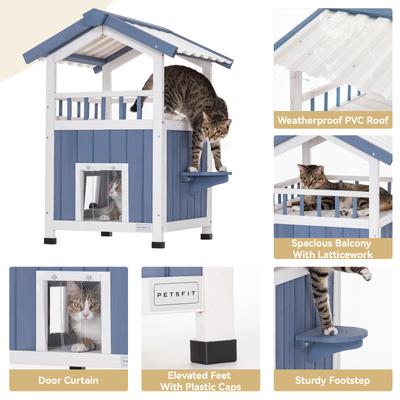 Weatherproof PVC Roof

Spacious Balcony With Latticework

PETSFIT

Door Curtain

Elevated Feet With Plastic Caps

Sturdy Footstep