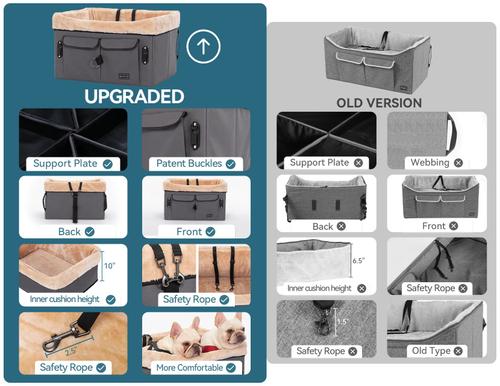 UPGRADED

Support Plate

Patent Buckles

Back

Front

10"

Inner cushion height

Safety Rope

2.5"

Safety Rope

More Comfortable

OLD VERSION

Support Plate

Webbing

Back

Front

6.5"

Inner cushion height

Safety Rope

1.5"

Safety Rope

Old Type