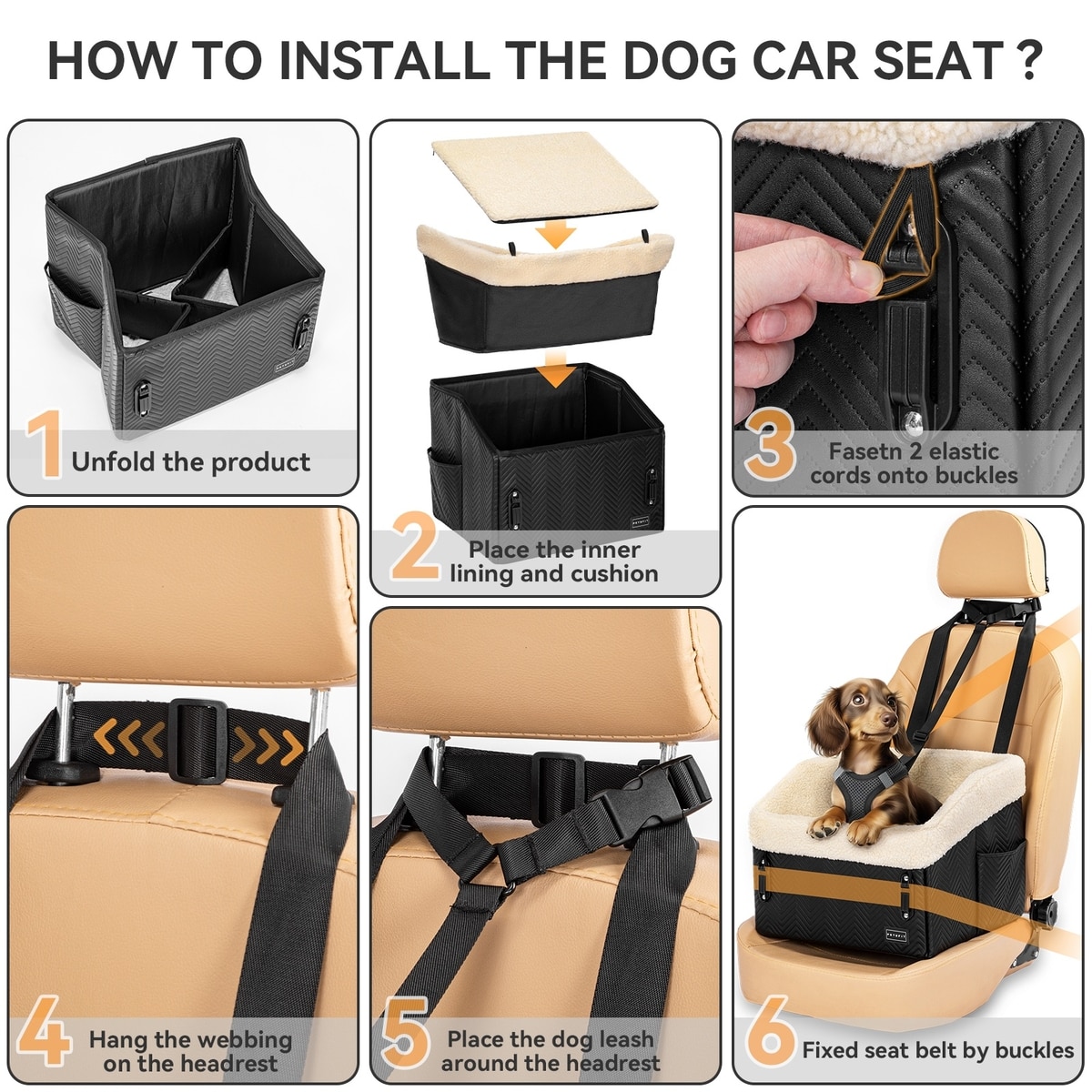 HOW TO INSTALL THE DOG CAR SEAT ?

1 Unfold the product

2 Place the inner lining and cushion

3 Fasetn 2 elastic cords onto buckles

4 Hang the webbing on the headrest

5 Place the dog leash around the headrest

6 Fixed seat belt by buckles