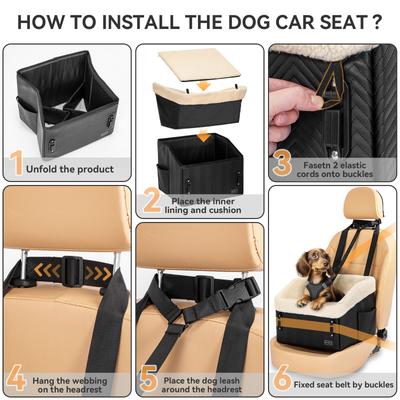 HOW TO INSTALL THE DOG CAR SEAT ?

1 Unfold the product

2 Place the inner lining and cushion

3 Fasetn 2 elastic cords onto buckles

4 Hang the webbing on the headrest

5 Place the dog leash around the headrest

6 Fixed seat belt by buckles