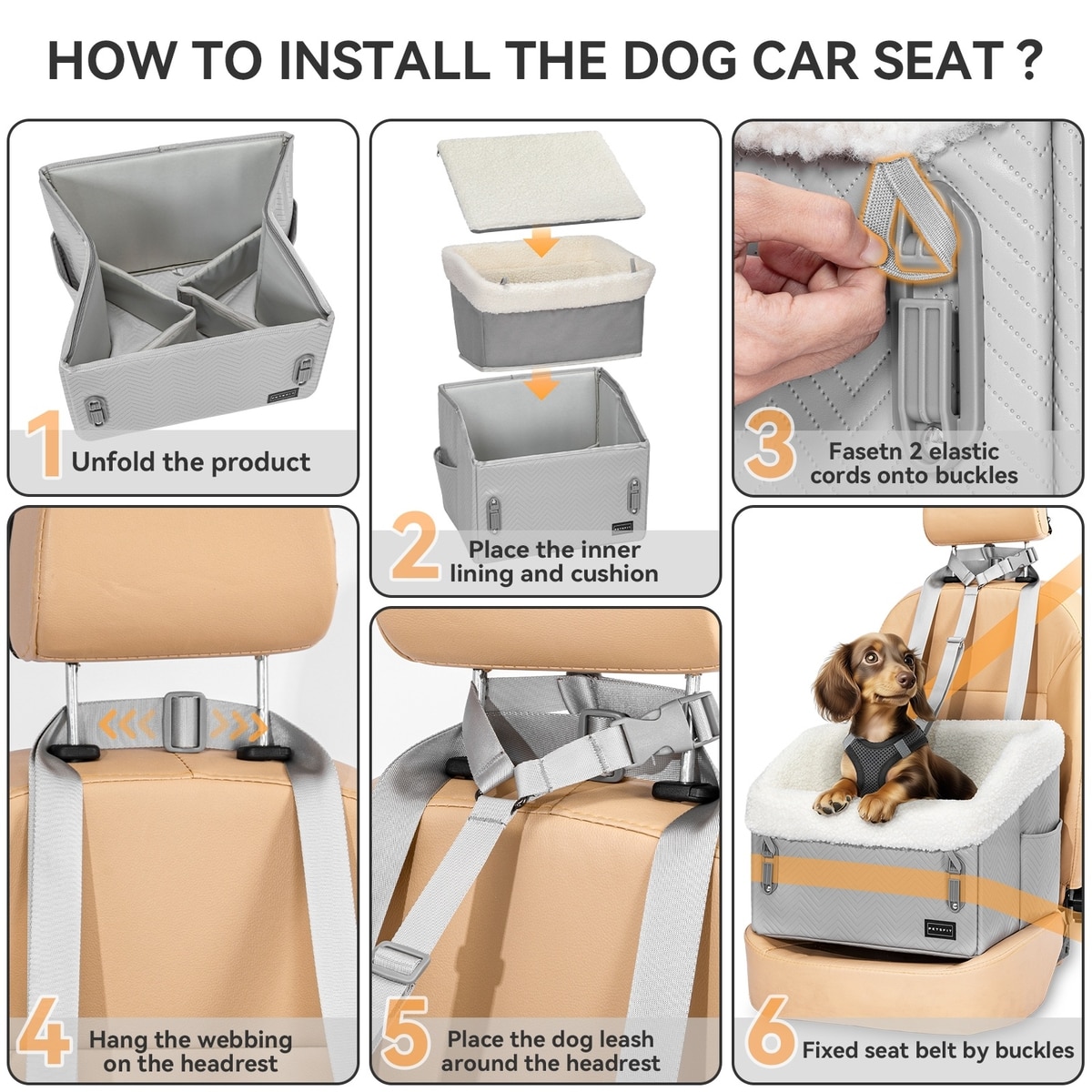 HOW TO INSTALL THE DOG CAR SEAT ?

1 Unfold the product

2 Place the inner lining and cushion

3 Fasetn 2 elastic cords onto buckles

4 Hang the webbing on the headrest

5 Place the dog leash around the headrest

6 Fixed seat belt by buckles

PETSFIT

PETSFIT

PETSFIT