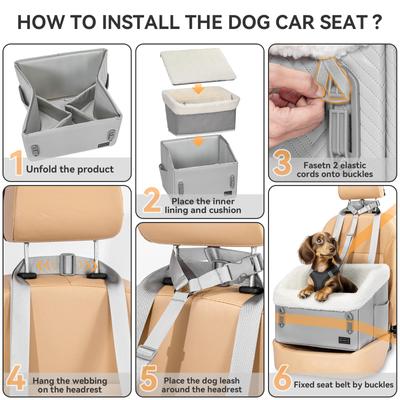 HOW TO INSTALL THE DOG CAR SEAT ?

1 Unfold the product

2 Place the inner lining and cushion

3 Fasetn 2 elastic cords onto buckles

4 Hang the webbing on the headrest

5 Place the dog leash around the headrest

6 Fixed seat belt by buckles