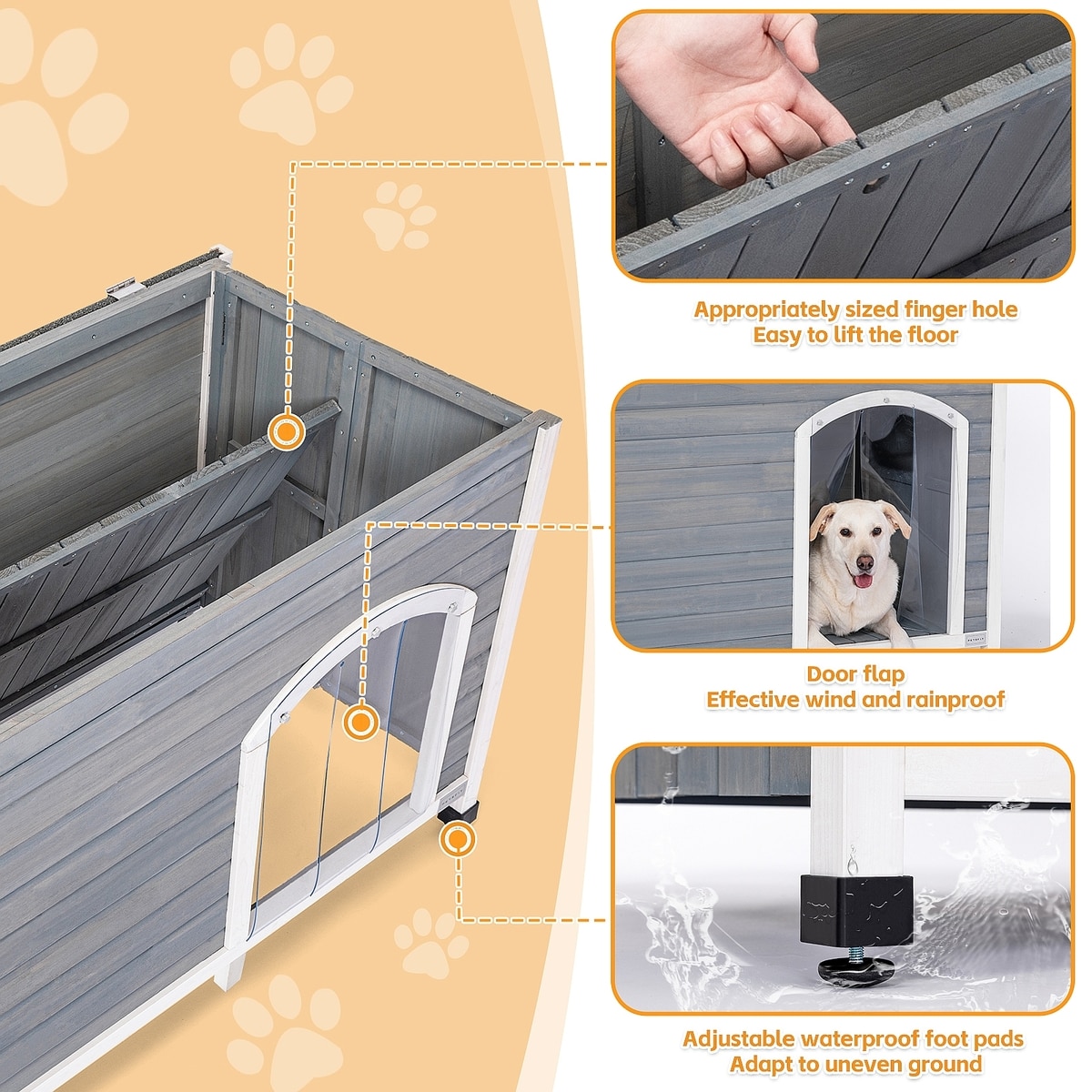 Appropriately sized finger hole
Easy to lift the floor

Door flap
Effective wind and rainproof

Adjustable waterproof foot pads
Adapt to uneven ground