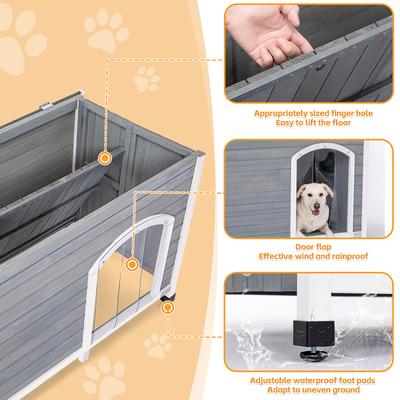 Appropriately sized finger hole
Easy to lift the floor

Door flap
Effective wind and rainproof

Adjustable waterproof foot pads
Adapt to uneven ground