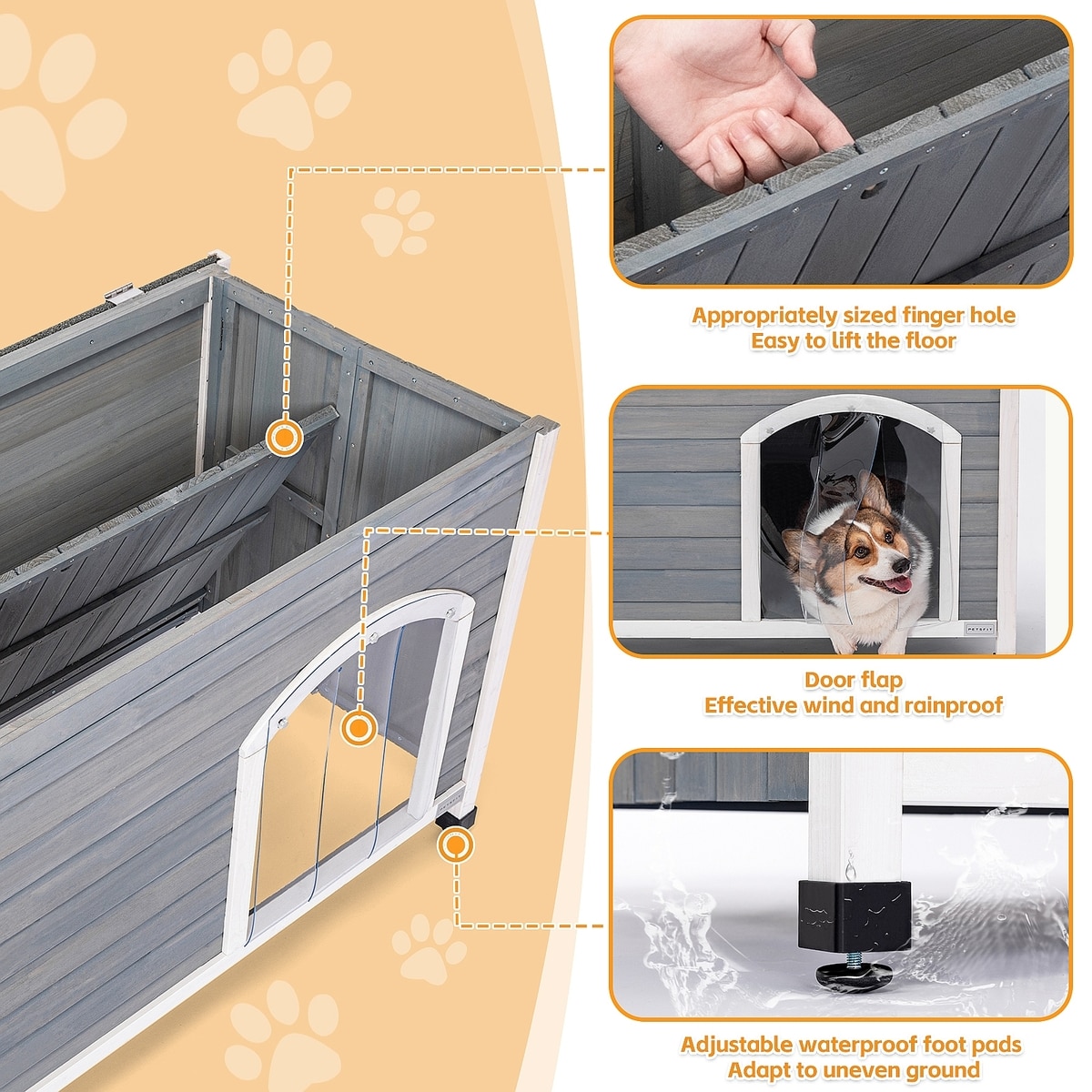 Appropriately sized finger hole
Easy to lift the floor

PETSFIT

Door flap
Effective wind and rainproof

Adjustable waterproof foot pads
Adapt to uneven ground