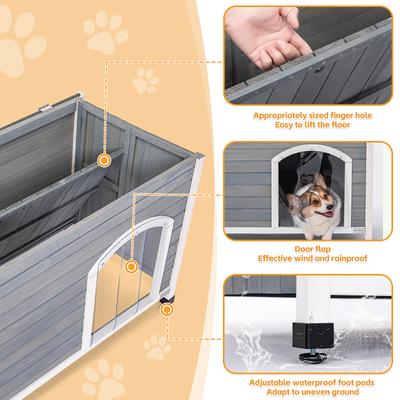 Appropriately sized finger hole
Easy to lift the floor

Door flap
Effective wind and rainproof

Adjustable waterproof foot pads
Adapt to uneven ground