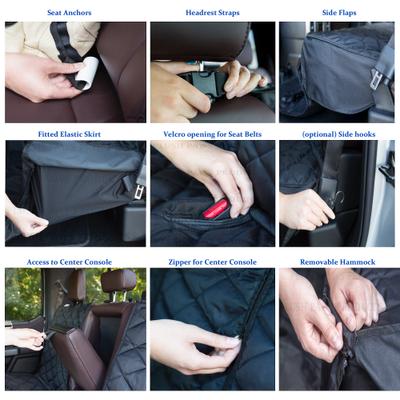 Seat Anchors

Headrest Straps

Side Flaps

Fitted Elastic Skirt

Velcro opening for Seat Belts

(optional) Side hooks

Access to Center Console

Zipper for Center Console

Removable Hammock