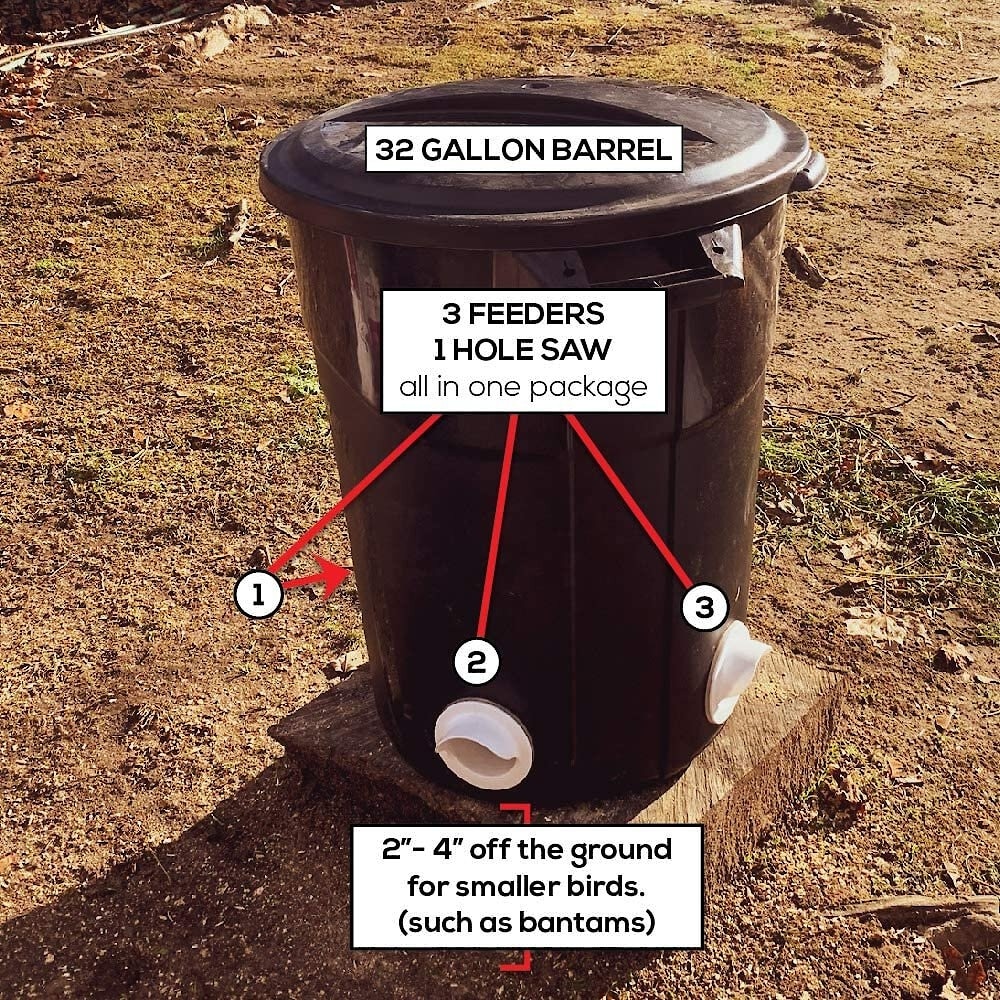 32 GALLON BARREL

3 FEEDERS
1 HOLE SAW
all in one package

1

2

3

2"- 4" off the ground for smaller birds. (such as bantams)