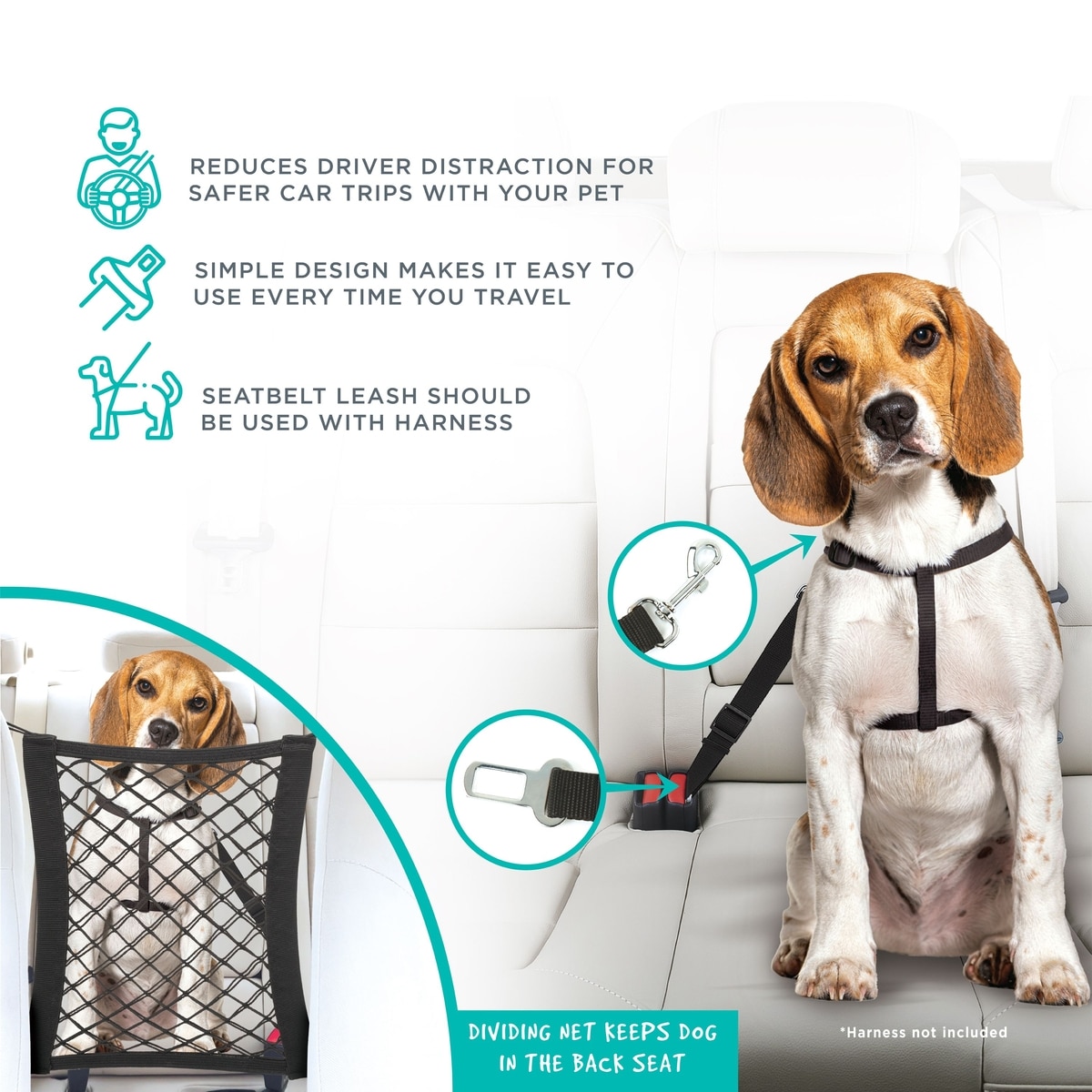 REDUCES DRIVER DISTRACTION FOR SAFER CAR TRIPS WITH YOUR PET

SIMPLE DESIGN MAKES IT EASY TO USE EVERY TIME YOU TRAVEL

SEATBELT LEASH SHOULD BE USED WITH HARNESS

DIVIDING NET KEEPS DOG IN THE BACK SEAT

*Harness not included