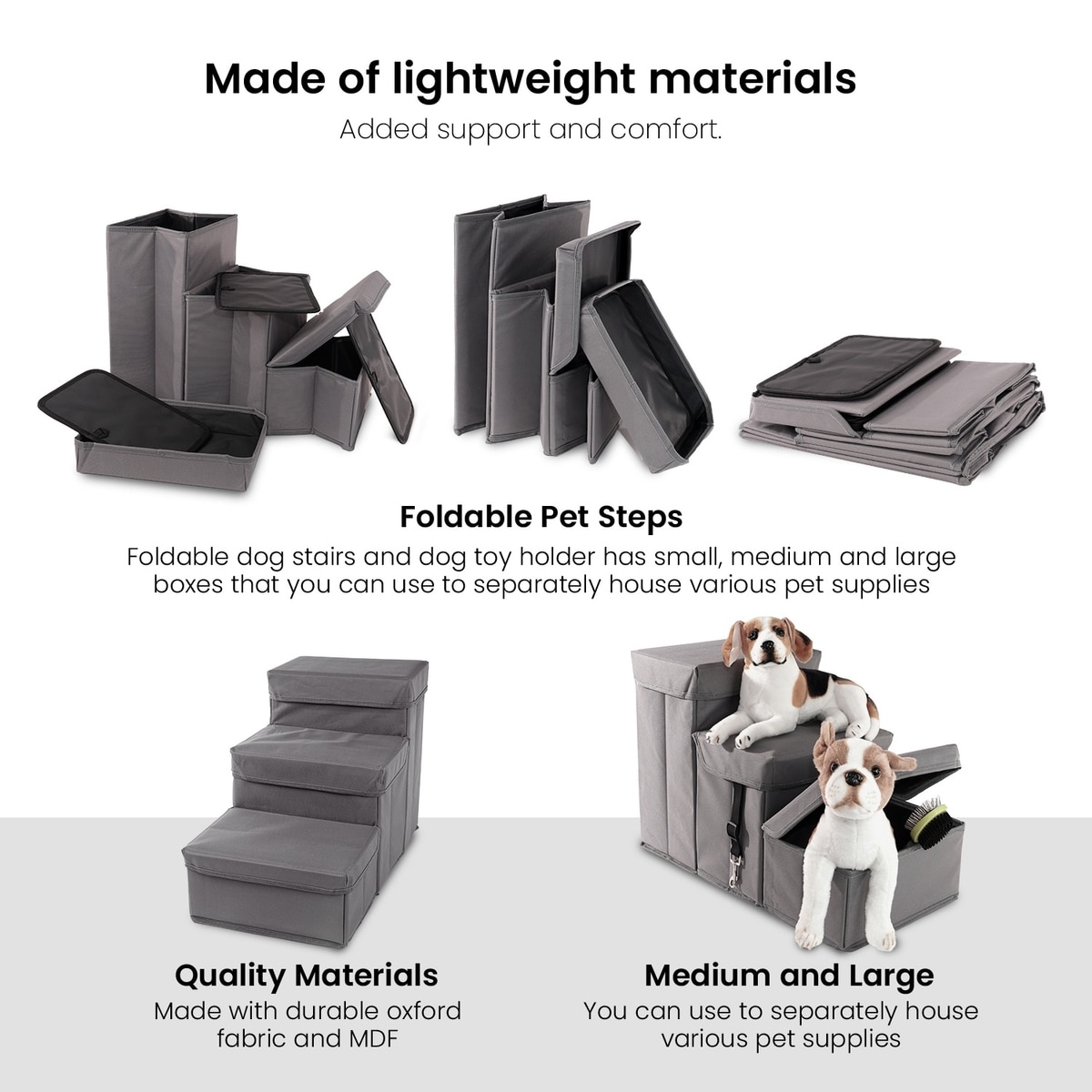 Made of lightweight materials
Added support and comfort.

Foldable Pet Steps
Foldable dog stairs and dog toy holder has small, medium and large boxes that you can use to separately house various pet supplies

Quality Materials
Made with durable oxford fabric and MDF

Medium and Large
You can use to separately house various pet supplies