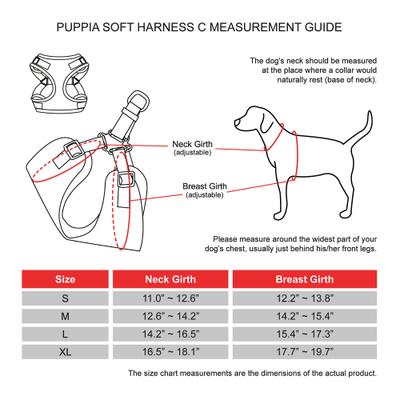 PUPPIA SOFT HARNESS C MEASUREMENT GUIDE

The dog's neck should be measured at the place where a collar would naturally rest (base of neck).

Neck Girth
(adjustable)

Breast Girth
(adjustable)

Please measure around the widest part of your dog's chest, usually just behind his/her front legs.

| Size | Neck Girth | Breast Girth |
|---|---|---|
| S | 11.0" ~ 12.6" | 12.2" ~ 13.8" |
| M | 12.6" ~ 14.2" | 14.2" ~ 15.4" |
| L | 14.2" ~ 16.5" | 15.4" ~ 17.3" |
| XL | 16.5" ~ 18.1" | 17.7" ~ 19.7" |

The size chart measurements are the dimensions of the actual product.