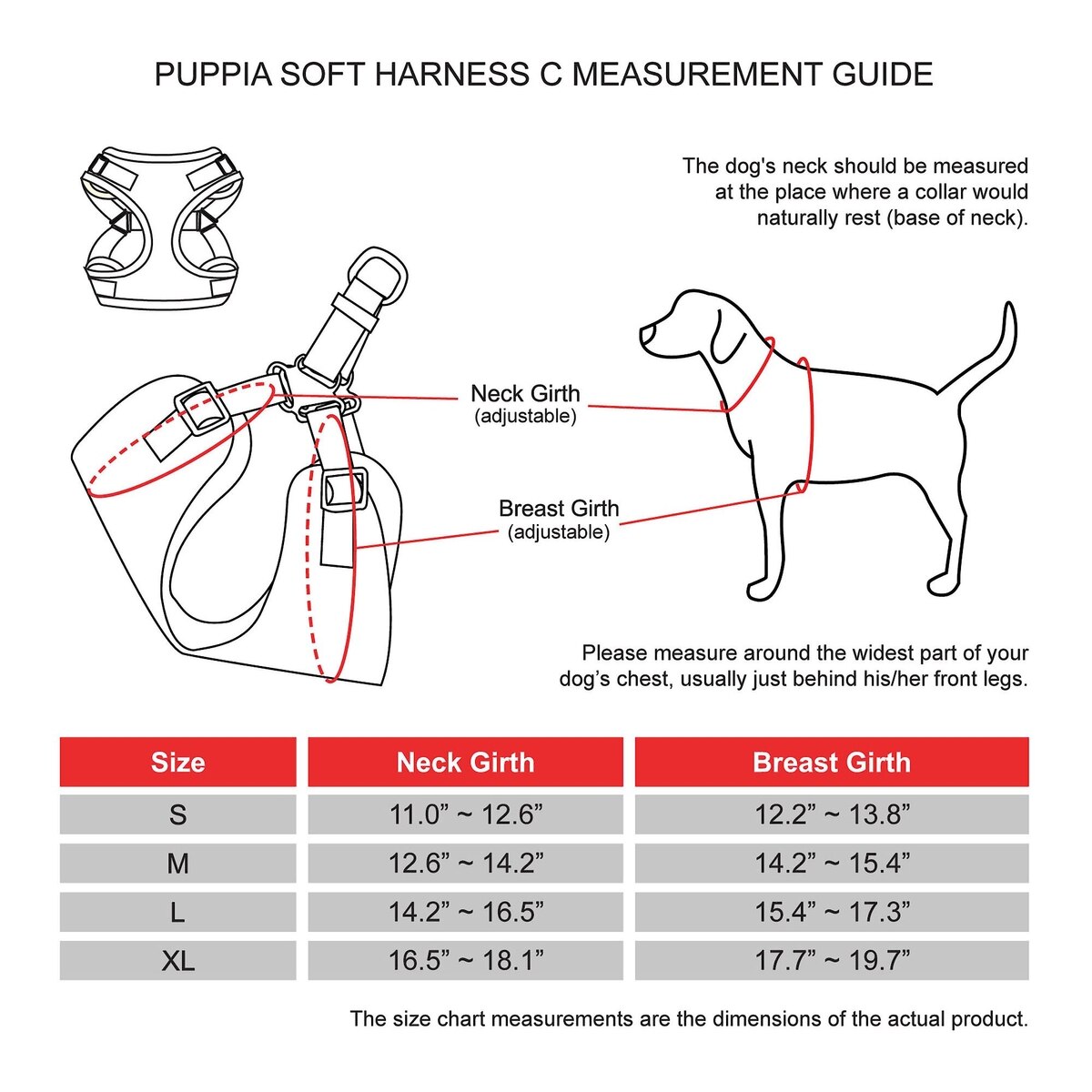 PUPPIA SOFT HARNESS C MEASUREMENT GUIDE

The dog's neck should be measured at the place where a collar would naturally rest (base of neck).

Neck Girth
(adjustable)

Breast Girth
(adjustable)

Please measure around the widest part of your dog’s chest, usually just behind his/her front legs.

| Size | Neck Girth | Breast Girth |
|---|---|---|
| S | 11.0” ~ 12.6” | 12.2” ~ 13.8” |
| M | 12.6” ~ 14.2” | 14.2” ~ 15.4” |
| L | 14.2” ~ 16.5” | 15.4” ~ 17.3” |
| XL | 16.5” ~ 18.1” | 17.7” ~ 19.7” |

The size chart measurements are the dimensions of the actual product.