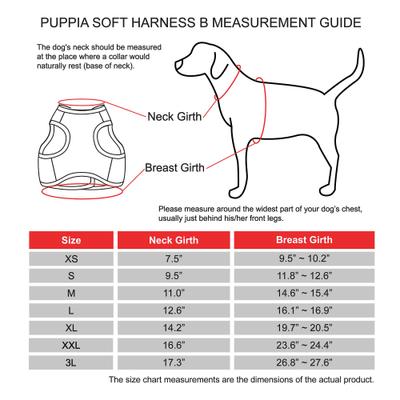 PUPPIA SOFT HARNESS B MEASUREMENT GUIDE

The dog's neck should be measured at the place where a collar would naturally rest (base of neck).

Neck Girth

Breast Girth

Please measure around the widest part of your dog's chest, usually just behind his/her front legs.

| Size | Neck Girth | Breast Girth |
|---|---|---|
| XS | 7.5" | 9.5" ~ 10.2" |
| S | 9.5" | 11.8" ~ 12.6" |
| M | 11.0" | 14.6" ~ 15.4" |
| L | 12.6" | 16.1" ~ 16.9" |
| XL | 14.2" | 19.7" ~ 20.5" |
| XXL | 16.6" | 23.6" ~ 24.4" |
| 3L | 17.3" | 26.8" ~ 27.6" |

The size chart measurements are the dimensions of the actual product.