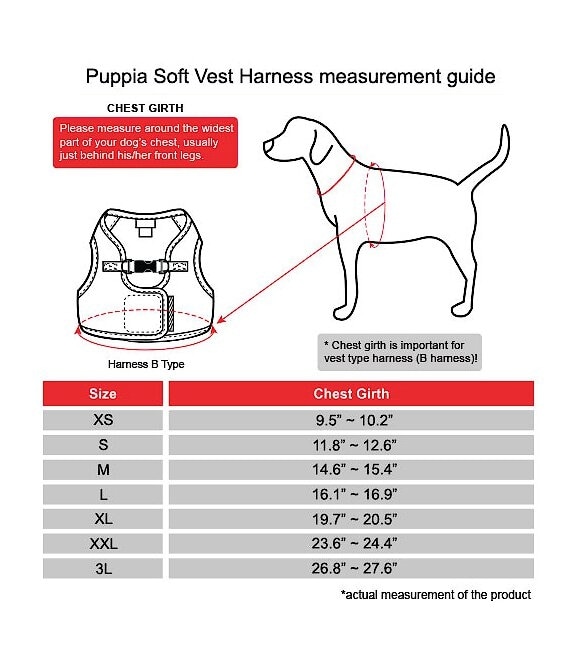 Puppia Soft Vest Harness measurement guide

CHEST GIRTH

Please measure around the widest part of your dog's chest, usually just behind his/her front legs.

Harness B Type

* Chest girth is important for vest type harness (B harness)!

| Size | Chest Girth |
|---|---|
| XS | 9.5" ~ 10.2" |
| S | 11.8" ~ 12.6" |
| M | 14.6" ~ 15.4" |
| L | 16.1" ~ 16.9" |
| XL | 19.7" ~ 20.5" |
| XXL | 23.6" ~ 24.4" |
| 3L | 26.8" ~ 27.6" |

*actual measurement of the product