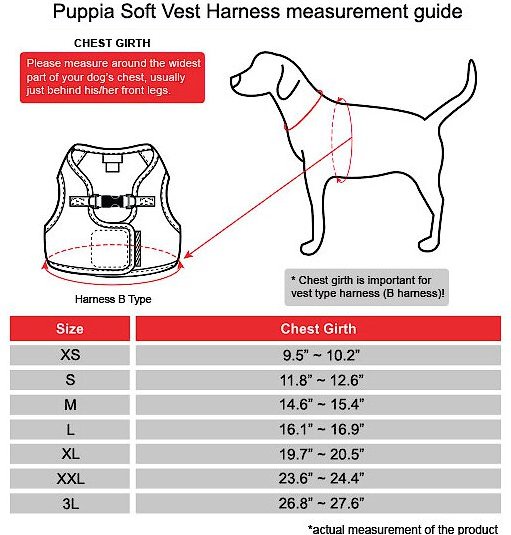 Puppia Soft Vest Harness measurement guide

CHEST GIRTH

Please measure around the widest part of your dog's chest, usually just behind his/her front legs.

Harness B Type

* Chest girth is important for vest type harness (B harness)!

| Size | Chest Girth |
|---|---|
| XS | 9.5" ~ 10.2" |
| S | 11.8" ~ 12.6" |
| M | 14.6" ~ 15.4" |
| L | 16.1" ~ 16.9" |
| XL | 19.7" ~ 20.5" |
| XXL | 23.6" ~ 24.4" |
| 3L | 26.8" ~ 27.6" |

*actual measurement of the product