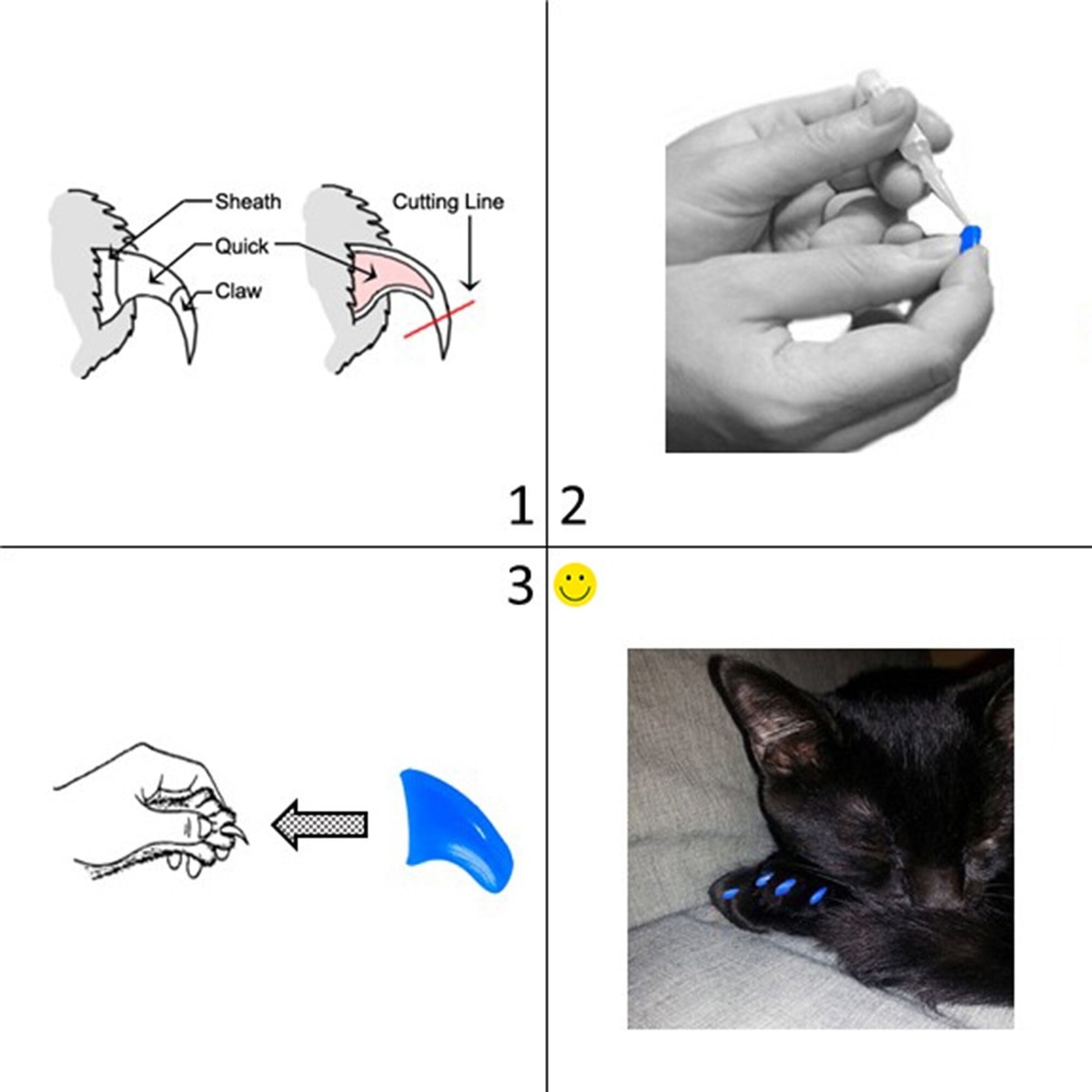 Sheath
Quick
Claw
Cutting Line

1 2

3