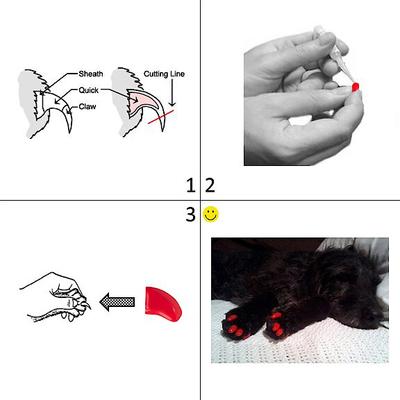 Sheath
Quick
Claw
Cutting Line

1 2

3