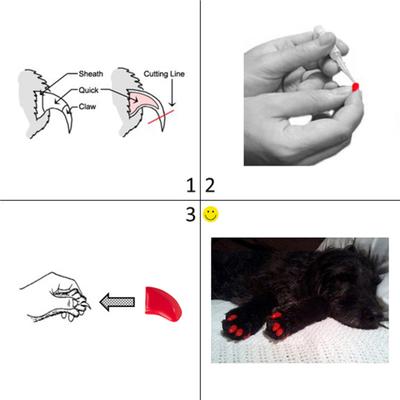 Sheath
Quick
Claw
Cutting Line

1 2

3