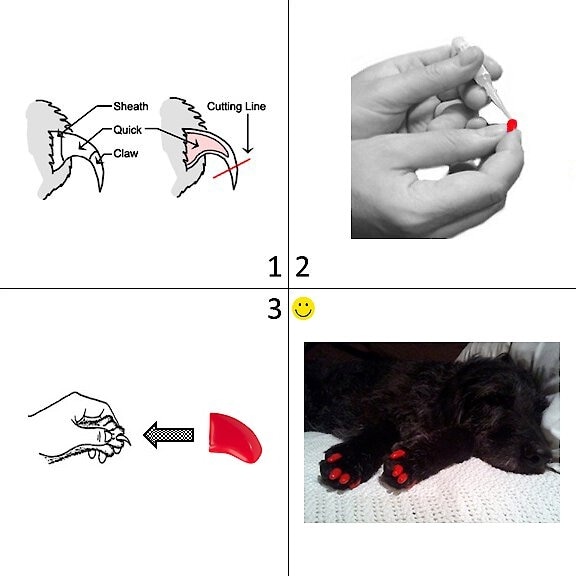 Sheath
Quick
Claw
Cutting Line

1 2

3