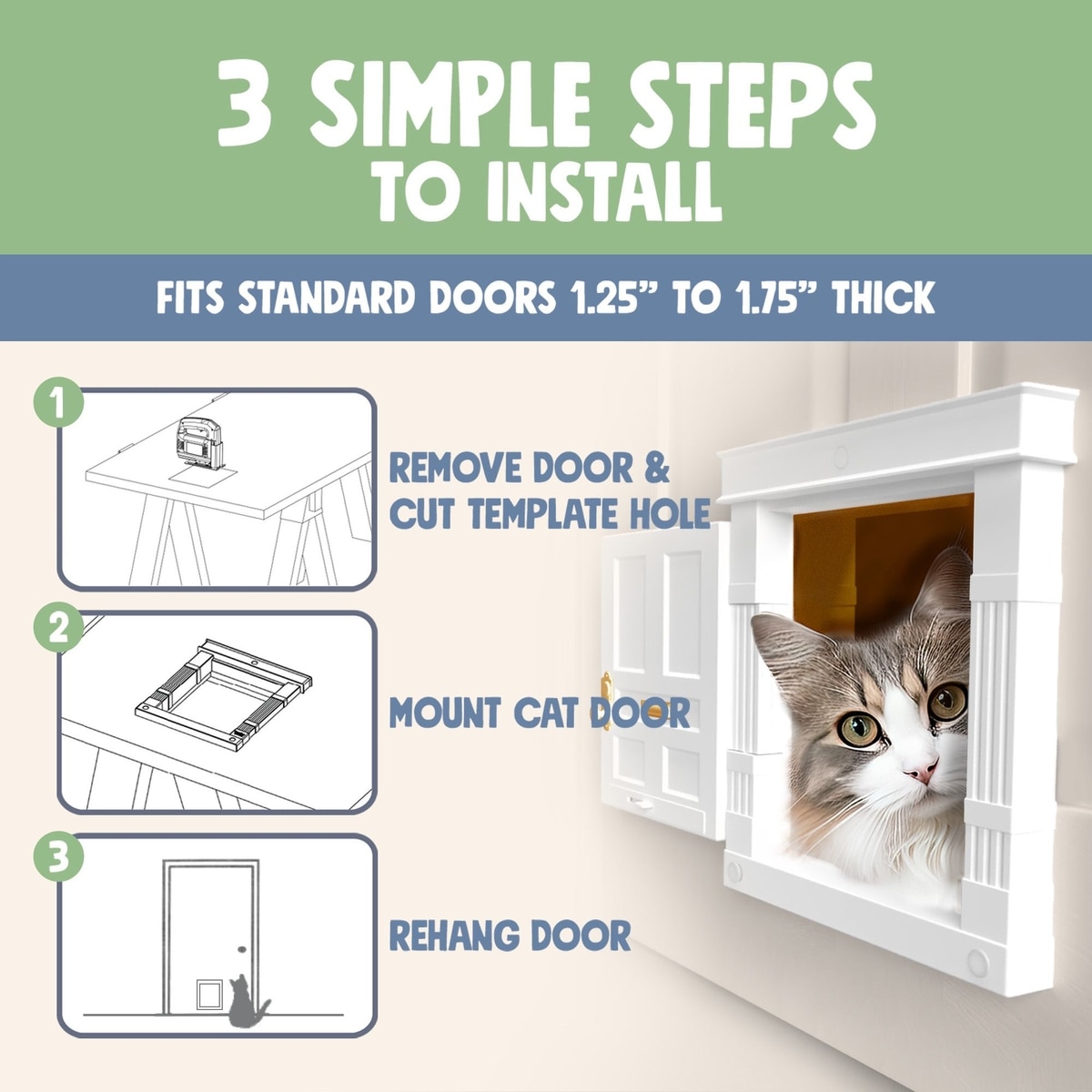 3 SIMPLE STEPS
TO INSTALL

FITS STANDARD DOORS 1.25” TO 1.75” THICK

1

REMOVE DOOR & CUT TEMPLATE HOLE

2

MOUNT CAT DOOR

3

REHANG DOOR