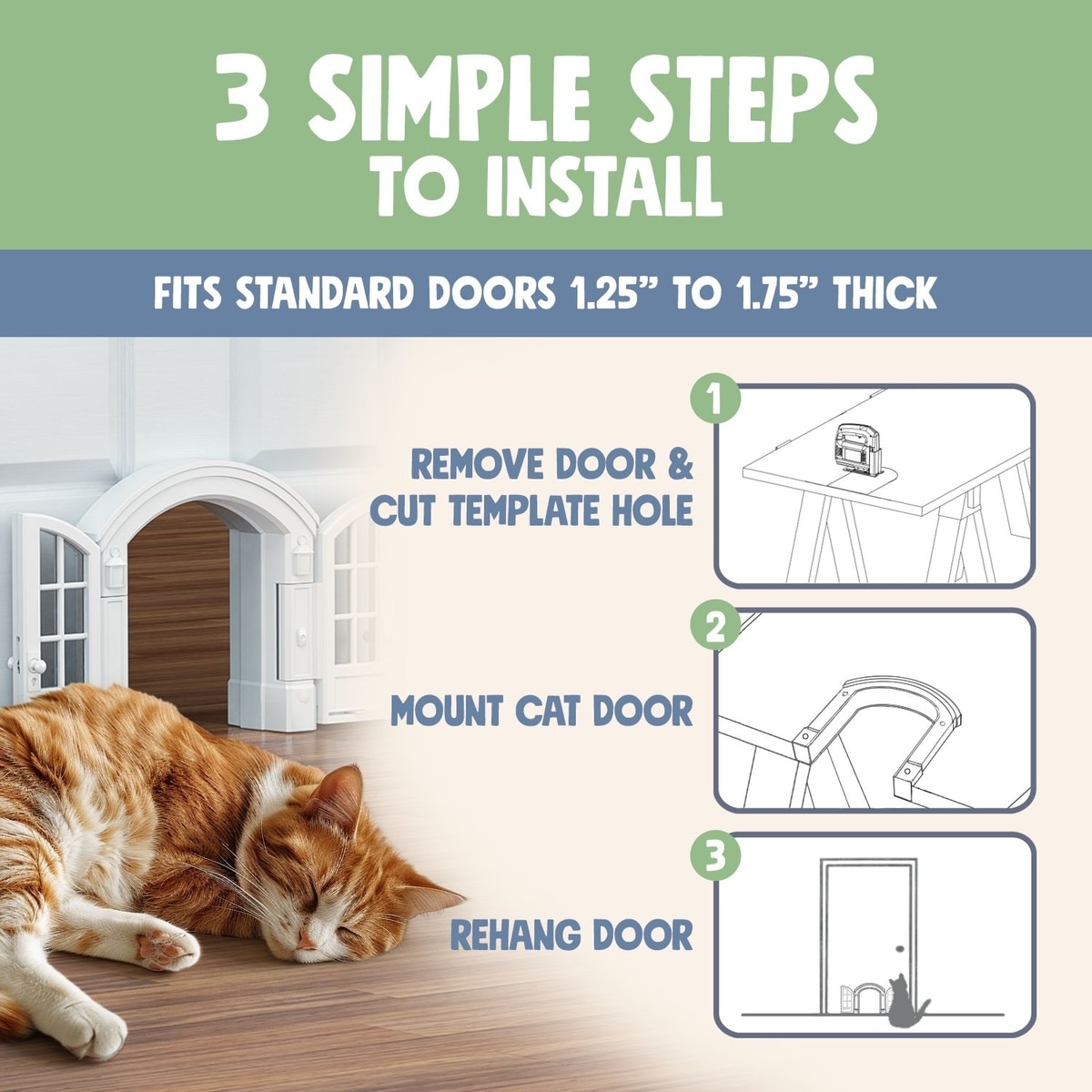 3 SIMPLE STEPS
TO INSTALL

FITS STANDARD DOORS 1.25" TO 1.75" THICK

1
REMOVE DOOR & CUT TEMPLATE HOLE

2
MOUNT CAT DOOR

3
REHANG DOOR