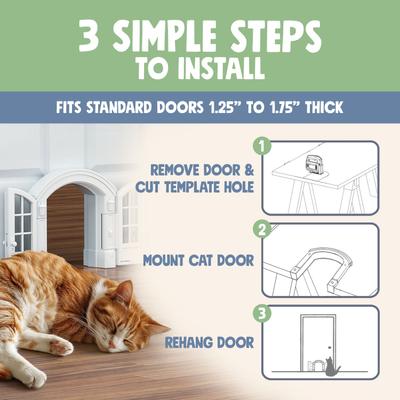 3 SIMPLE STEPS
TO INSTALL

FITS STANDARD DOORS 1.25" TO 1.75" THICK

1
REMOVE DOOR & CUT TEMPLATE HOLE

2
MOUNT CAT DOOR

3
REHANG DOOR