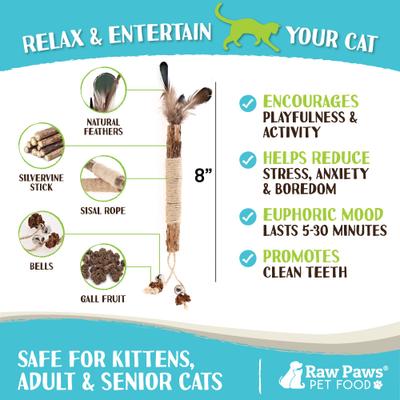 RELAX & ENTERTAIN YOUR CAT

NATURAL FEATHERS

SILVERVINE STICK

SISAL ROPE

BELLS

GALL FRUIT

8"

ENCOURAGES PLAYFULNESS & ACTIVITY

HELPS REDUCE STRESS, ANXIETY & BOREDOM

EUPHORIC MOOD LASTS 5-30 MINUTES

PROMOTES CLEAN TEETH

SAFE FOR KITTENS, ADULT & SENIOR CATS

Raw Paws® PET FOOD