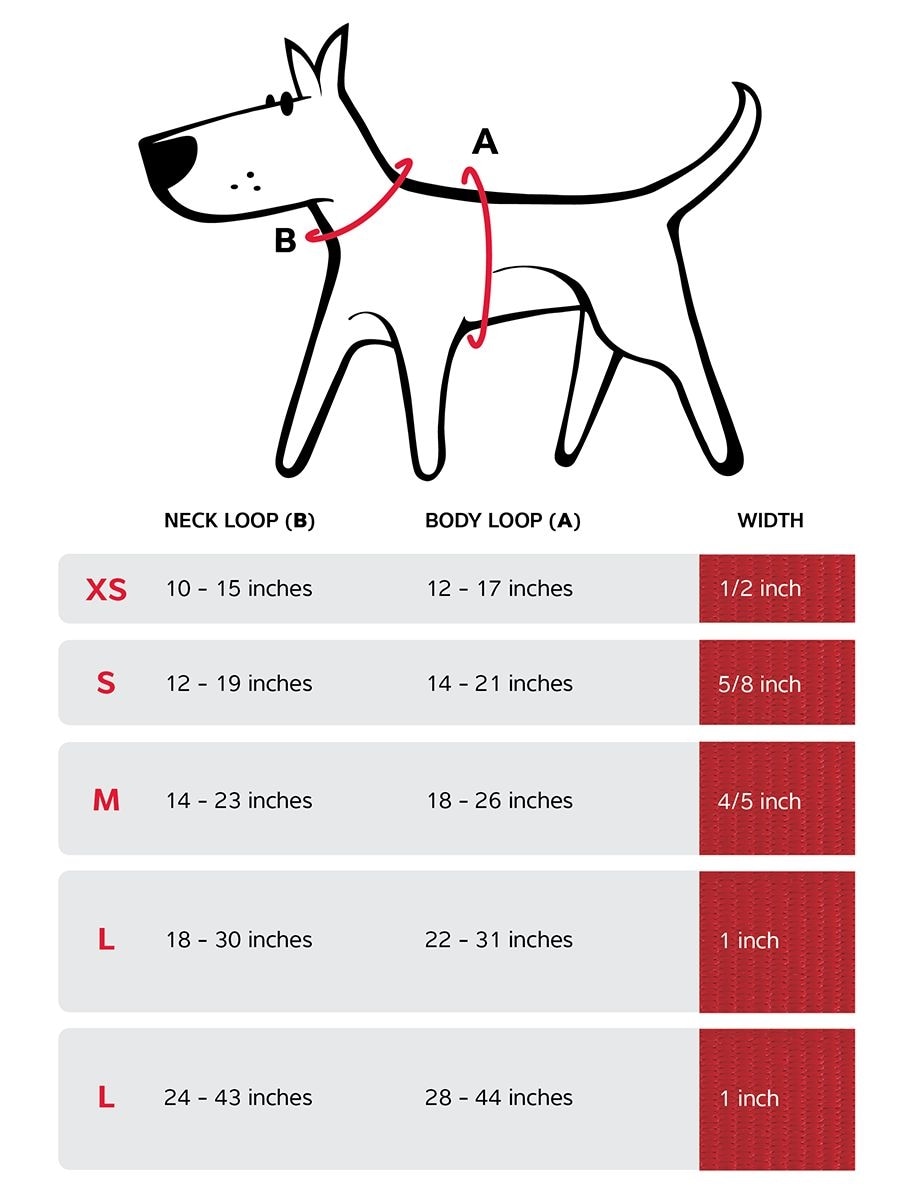 A

B

|  | NECK LOOP (B) | BODY LOOP (A) | WIDTH |
|---|---|---|---|
| XS | 10 - 15 inches | 12 - 17 inches | 1/2 inch |
| S | 12 - 19 inches | 14 - 21 inches | 5/8 inch |
| M | 14 - 23 inches | 18 - 26 inches | 4/5 inch |
| L | 18 - 30 inches | 22 - 31 inches | 1 inch |
| L | 24 - 43 inches | 28 - 44 inches | 1 inch |