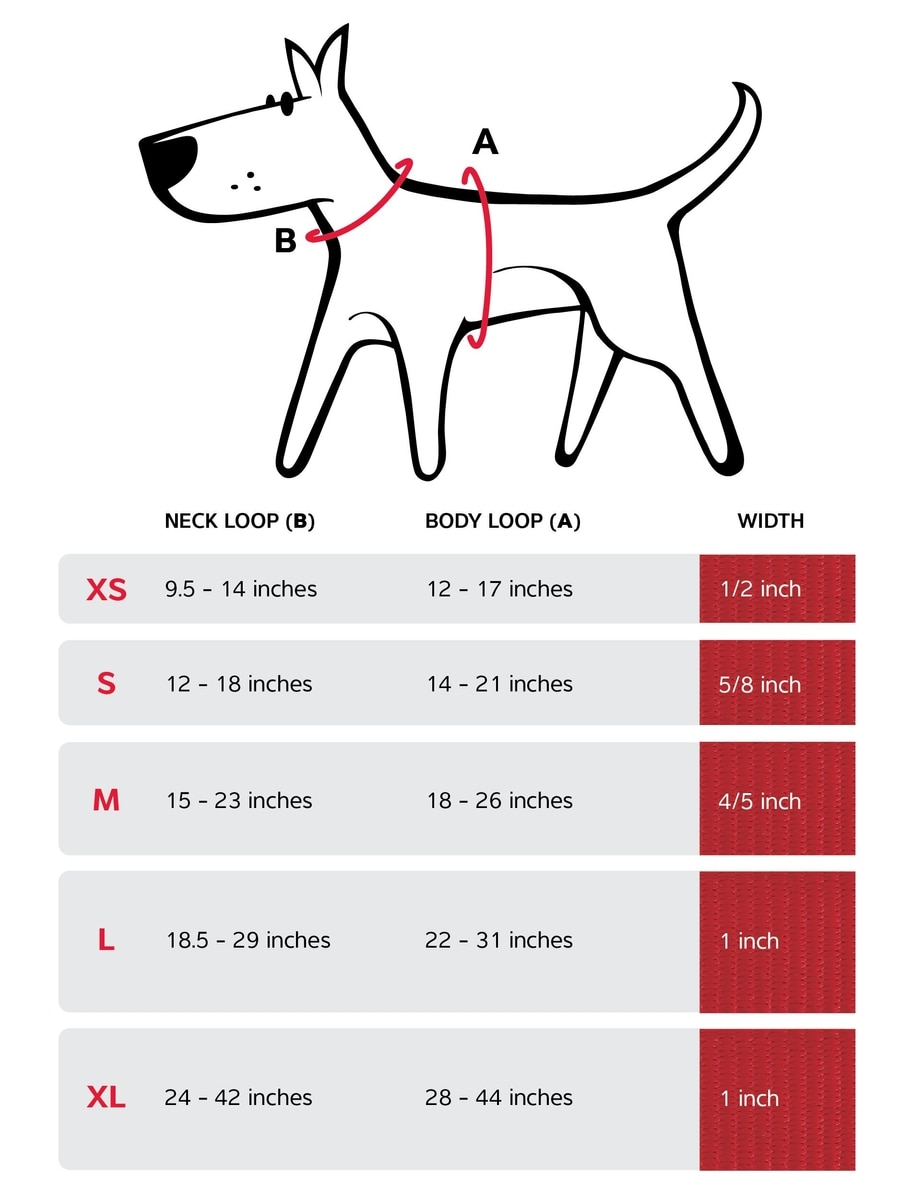 A

B

| | NECK LOOP (B) | BODY LOOP (A) | WIDTH |
|---|---|---|---|
| XS | 9.5 - 14 inches | 12 - 17 inches | 1/2 inch |
| S | 12 - 18 inches | 14 - 21 inches | 5/8 inch |
| M | 15 - 23 inches | 18 - 26 inches | 4/5 inch |
| L | 18.5 - 29 inches | 22 - 31 inches | 1 inch |
| XL | 24 - 42 inches | 28 - 44 inches | 1 inch |