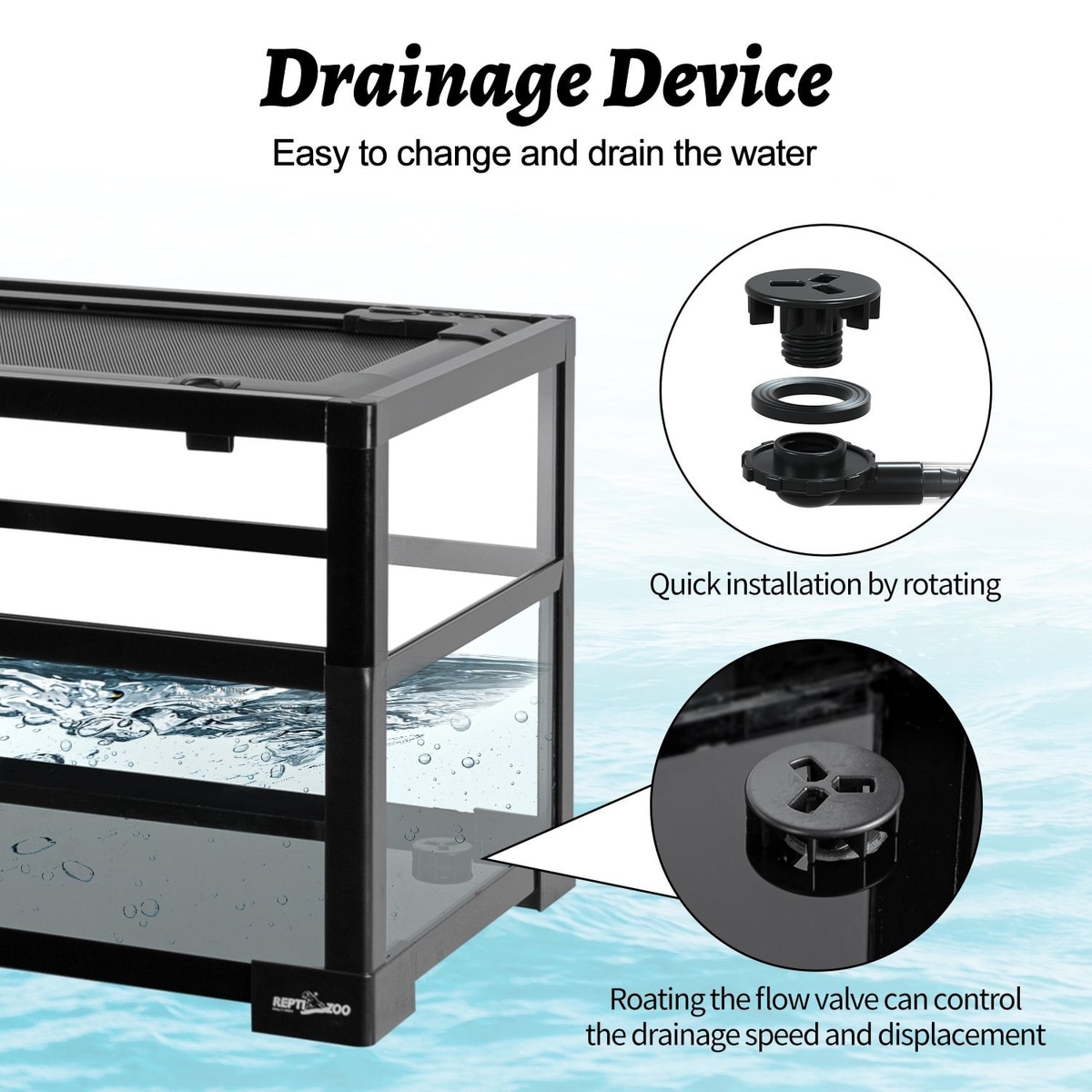 Drainage Device

Easy to change and drain the water

Quick installation by rotating

Roating the flow valve can control the drainage speed and displacement

REPTI ZOO