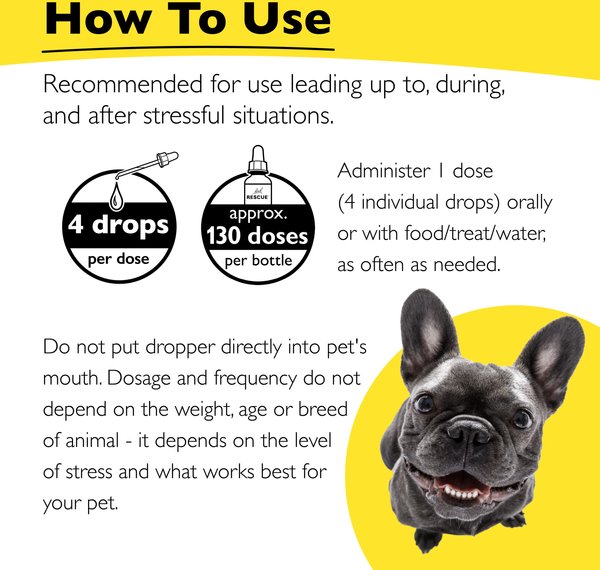 How To Use

Recommended for use leading up to, during, and after stressful situations.

4 drops
per dose

RESCUE
approx.
130 doses
per bottle

Administer 1 dose (4 individual drops) orally or with food/treat/water, as often as needed.

Do not put dropper directly into pet's mouth. Dosage and frequency do not depend on the weight, age or breed of animal - it depends on the level of stress and what works best for your pet.