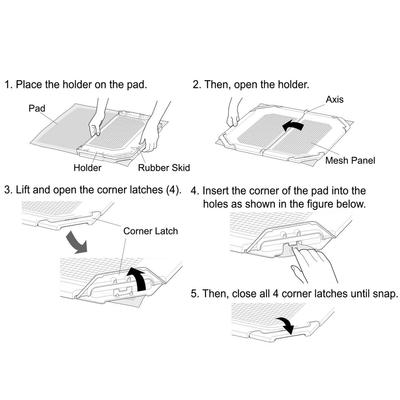 1. Place the holder on the pad.

Pad

Holder

Rubber Skid

2. Then, open the holder.

Axis

Mesh Panel

3. Lift and open the corner latches (4).

Corner Latch

4. Insert the corner of the pad into the holes as shown in the figure below.

5. Then, close all 4 corner latches until snap.